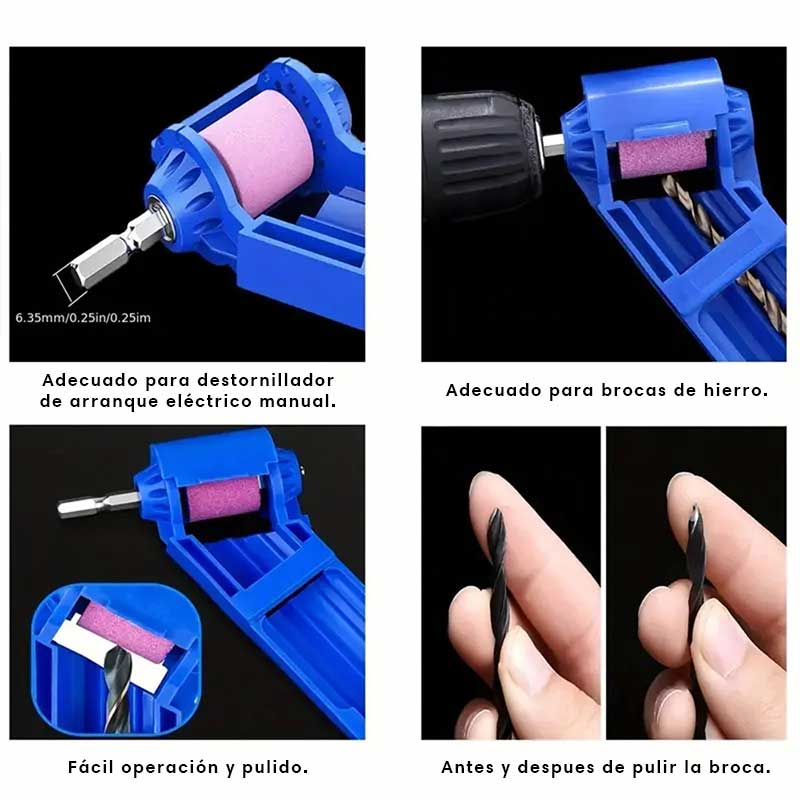 6.35mm/0.25in/0.25im

Adecuado para destornillador de arranque eléctrico manual.

Adecuado para brocas de hierro.

Fácil operación y pulido.

Antes y despues de pulir la broca.