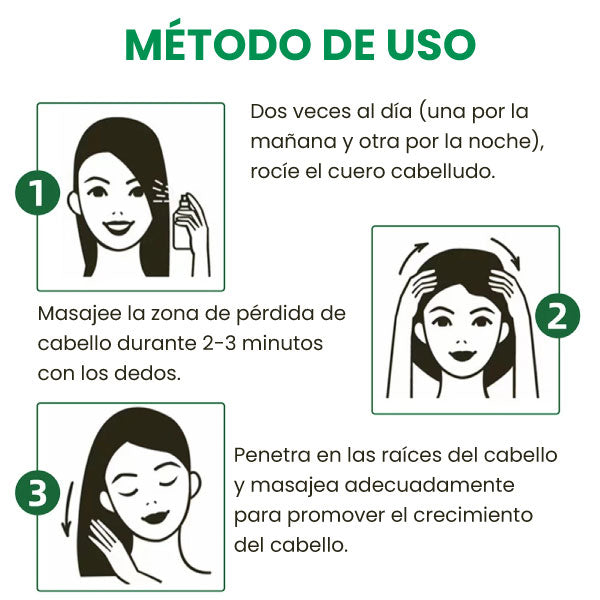 MÉTODO DE USO

1

Dos veces al día (una por la mañana y otra por la noche), rocíe el cuero cabelludo.

2

Masajee la zona de pérdida de cabello durante 2-3 minutos con los dedos.

3

Penetra en las raíces del cabello y masajea adecuadamente para promover el crecimiento del cabello.